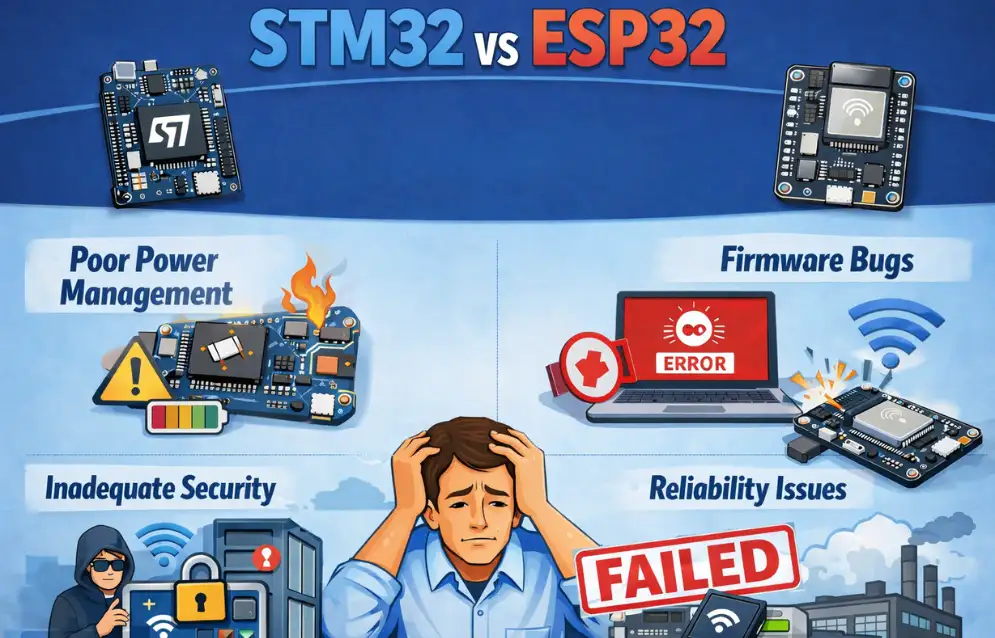 STM32 vs ESP32

Poor Power Management

Firmware Bugs

ERROR

Inadequate Security

Reliability Issues

FAILED